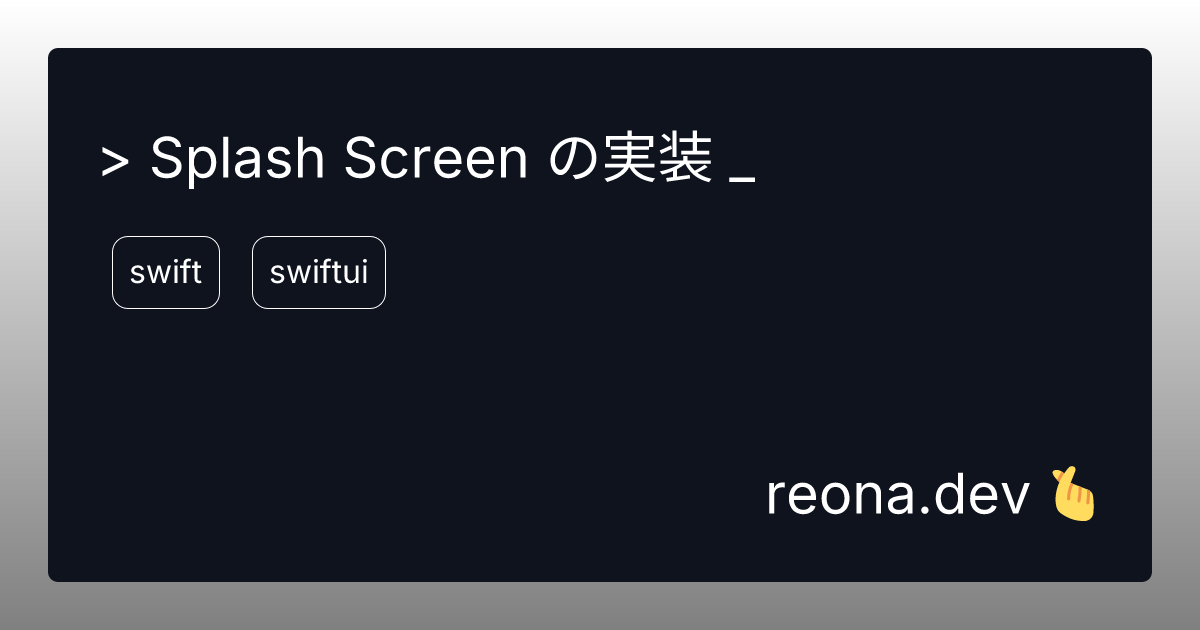 > Splash Screen の実装 _

swift swiftui

reona.dev 🫰